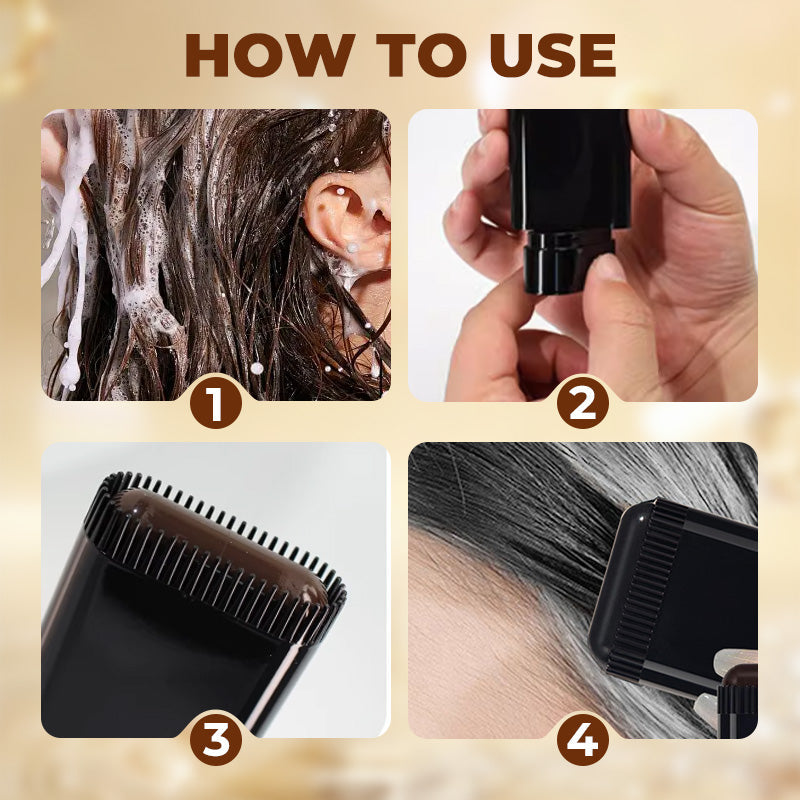 HOW TO USE

1

2

3

4