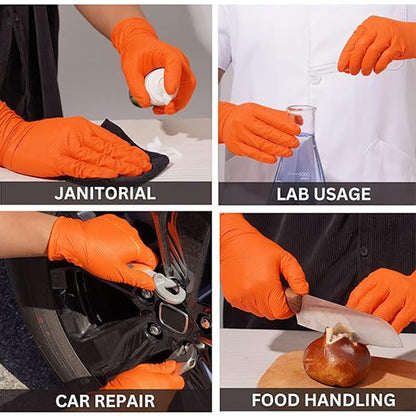 JANITORIAL

LAB USAGE

CAR REPAIR

FOOD HANDLING