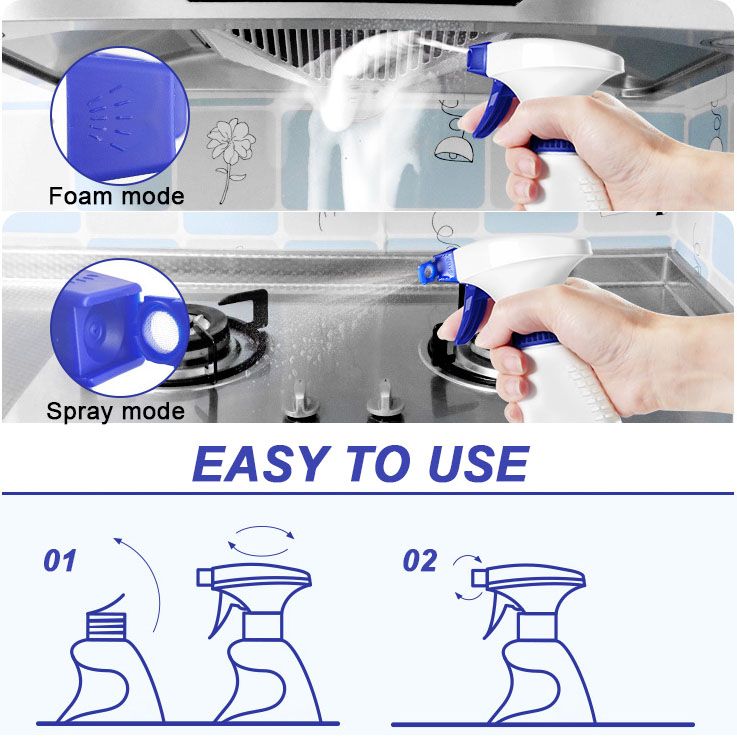 Foam mode

Spray mode

EASY TO USE

01

02