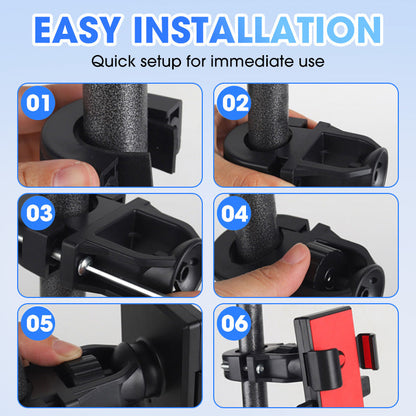 EASY INSTALLATION

Quick setup for immediate use

01

02

03

04

05

06