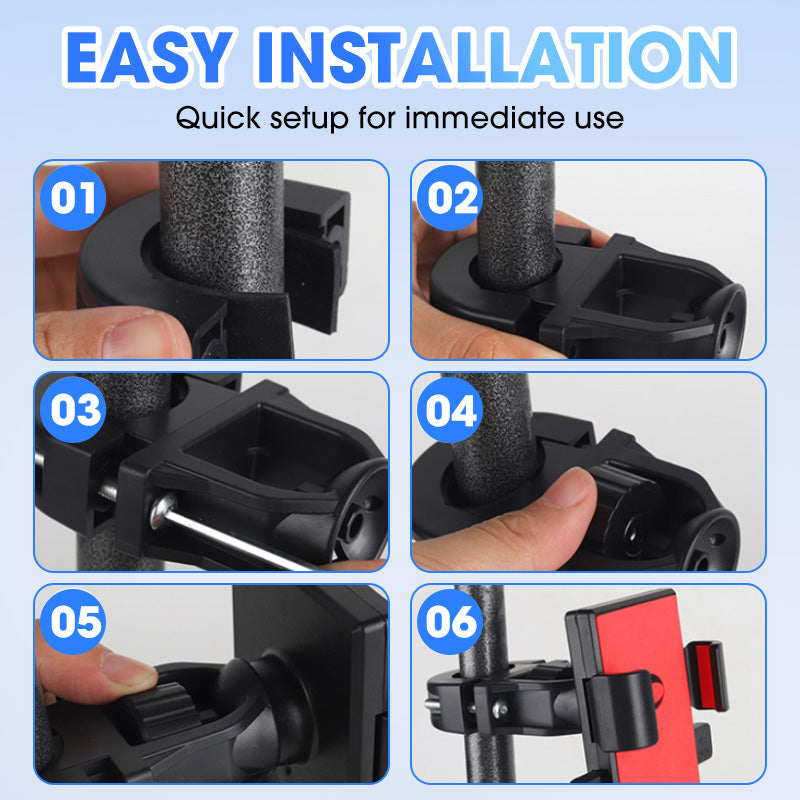 EASY INSTALLATION
Quick setup for immediate use

01

02

03

04

05

06