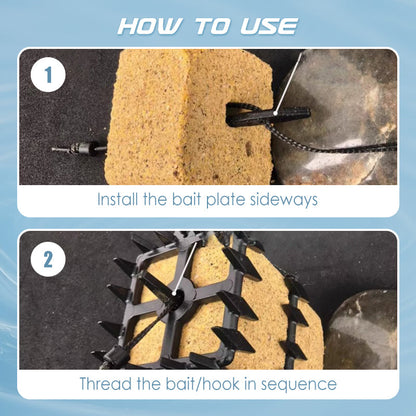 HOW TO USE

1

Install the bait plate sideways

2

Thread the bait/hook in sequence