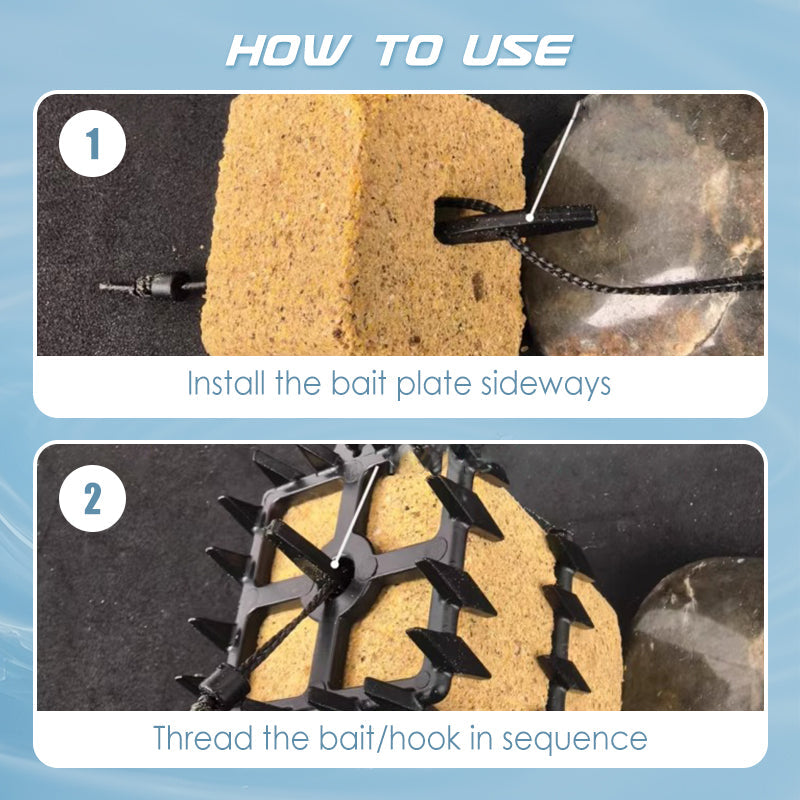 HOW TO USE

1

Install the bait plate sideways

2

Thread the bait/hook in sequence