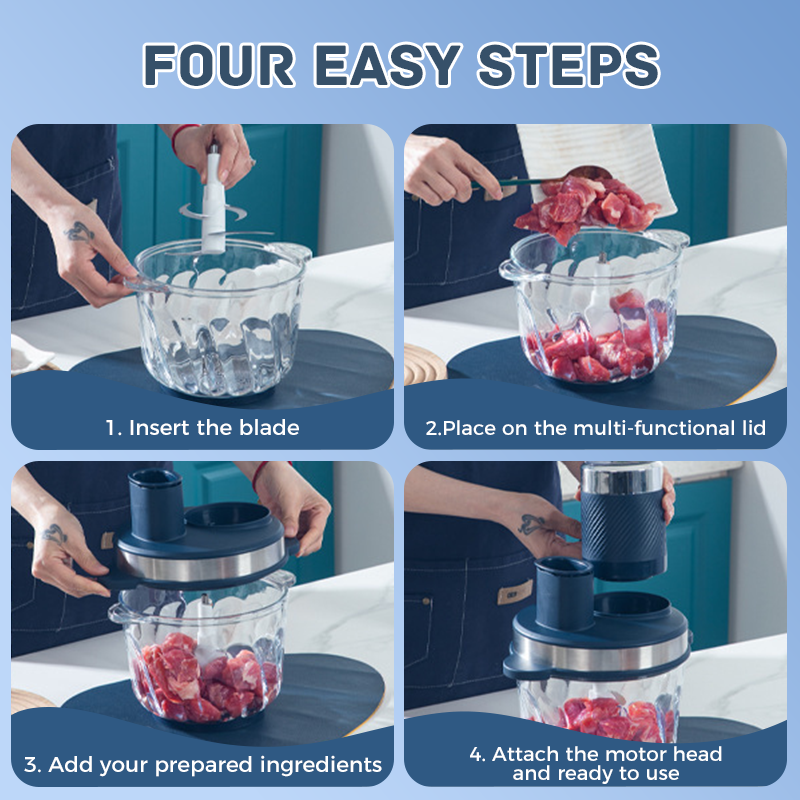 FOUR EASY STEPS

1. Insert the blade

2.Place on the multi-functional lid

3. Add your prepared ingredients

4. Attach the motor head and ready to use