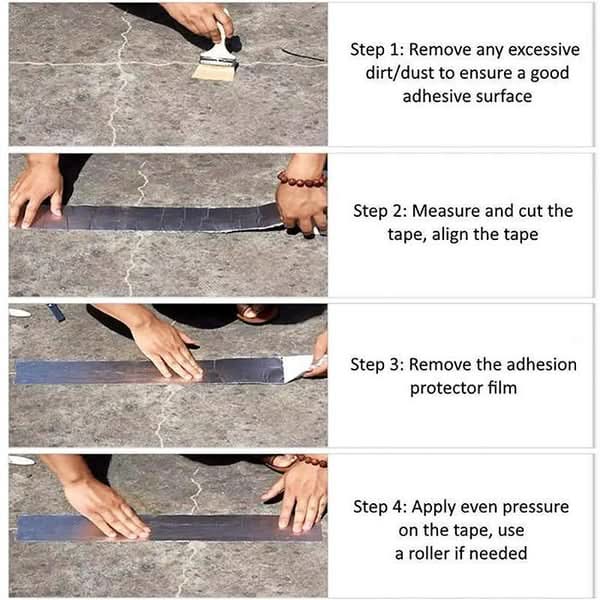 Step 1: Remove any excessive dirt/dust to ensure a good adhesive surface

Step 2: Measure and cut the tape, align the tape

Step 3: Remove the adhesion protector film

Step 4: Apply even pressure on the tape, use a roller if needed