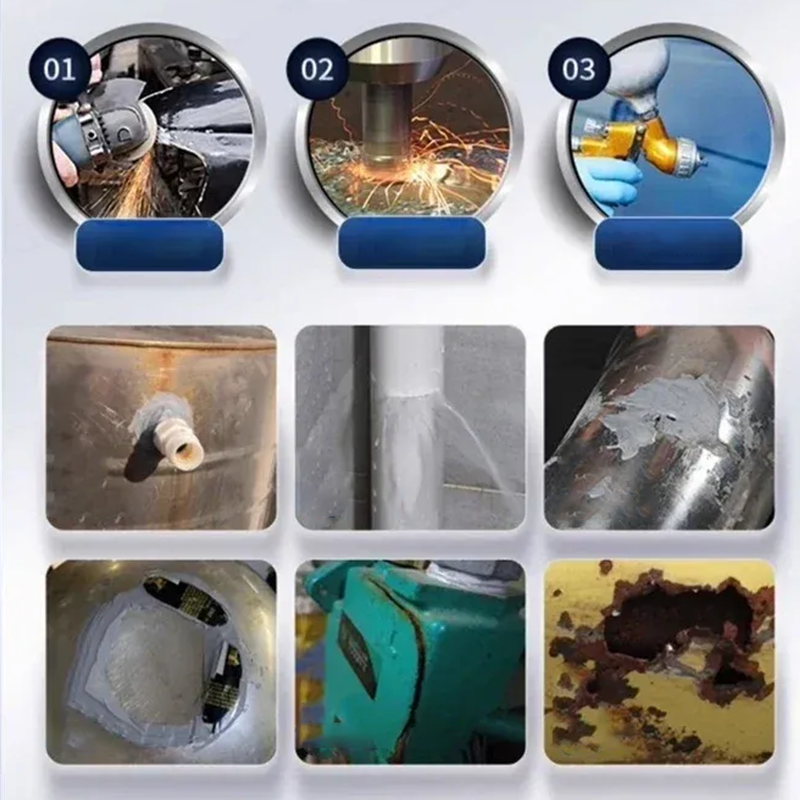 01

02

03