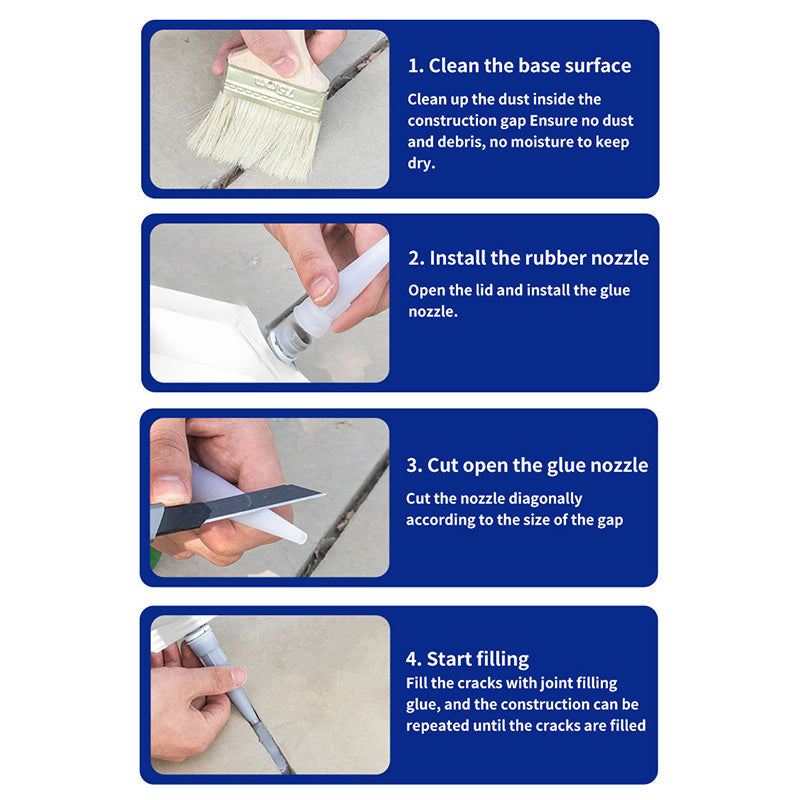 1. Clean the base surface
Clean up the dust inside the construction gap Ensure no dust and debris, no moisture to keep dry.

2. Install the rubber nozzle
Open the lid and install the glue nozzle.

3. Cut open the glue nozzle
Cut the nozzle diagonally according to the size of the gap

4. Start filling
Fill the cracks with joint filling glue, and the construction can be repeated until the cracks are filled