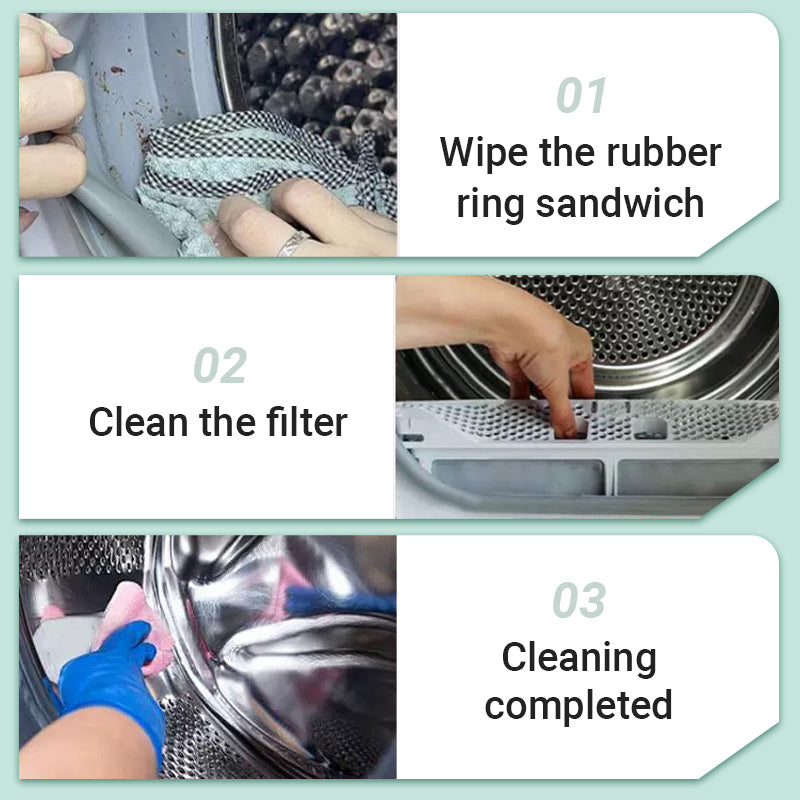 01
Wipe the rubber ring sandwich

02
Clean the filter

03
Cleaning completed