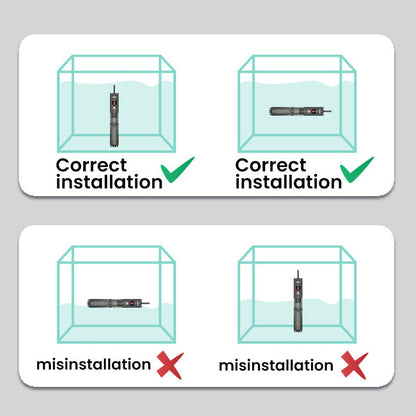 Correct installation

Correct installation

misinstallation

misinstallation