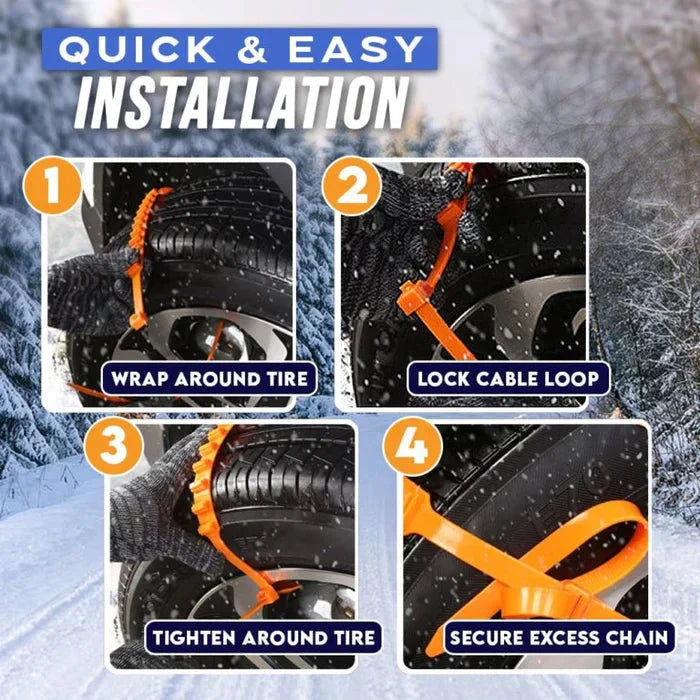 QUICK & EASY
INSTALLATION

1
WRAP AROUND TIRE

2
LOCK CABLE LOOP

3
TIGHTEN AROUND TIRE

4
SECURE EXCESS CHAIN