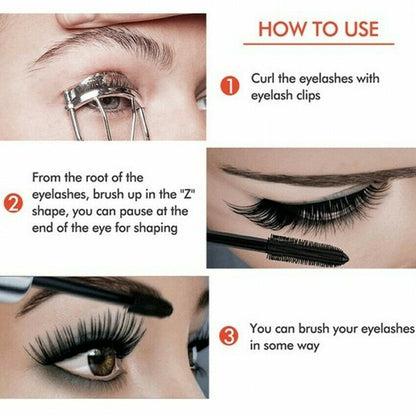 HOW TO USE

1 Curl the eyelashes with eyelash clips

2 From the root of the eyelashes, brush up in the "Z" shape, you can pause at the end of the eye for shaping

3 You can brush your eyelashes in some way