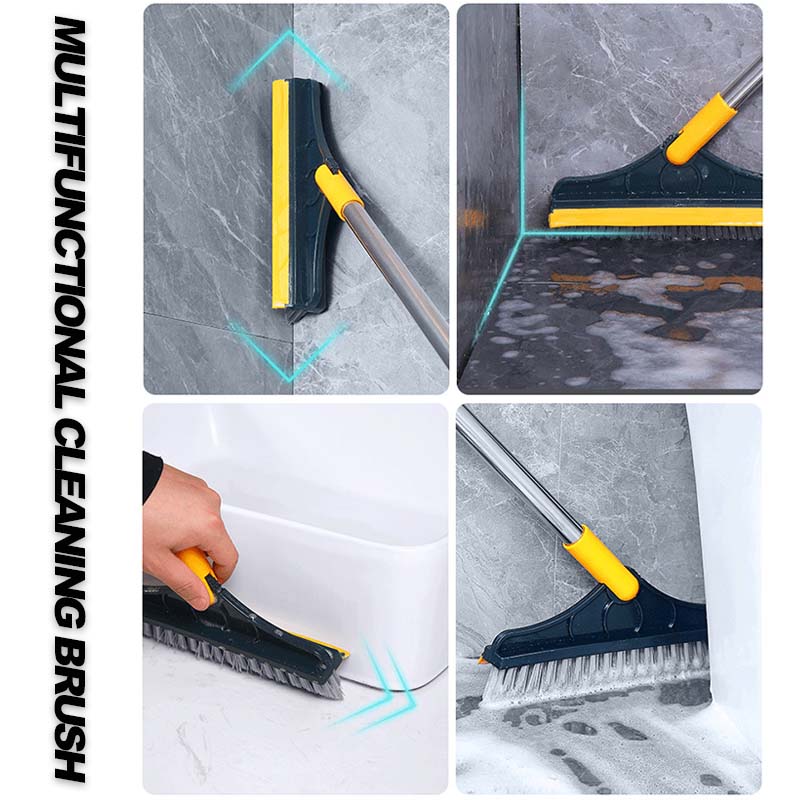 MULTIFUNCTIONAL CLEANING BRUSH