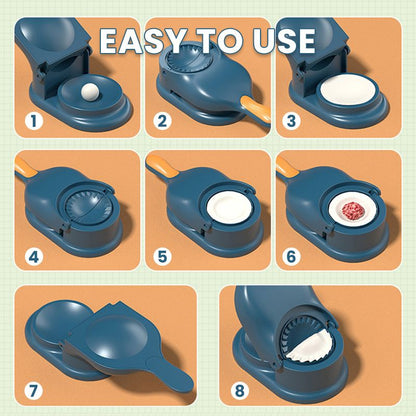 EASY TO USE

1

2

3

4

5

6

7

8