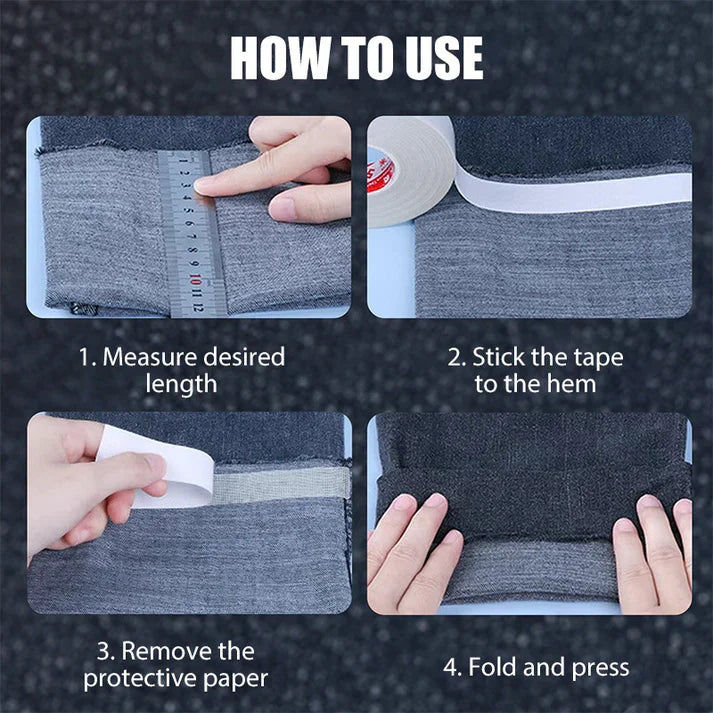 HOW TO USE

1 2 3 4 5 6 7 8 9 10 11 12

1. Measure desired length

2. Stick the tape to the hem

3. Remove the protective paper

4. Fold and press