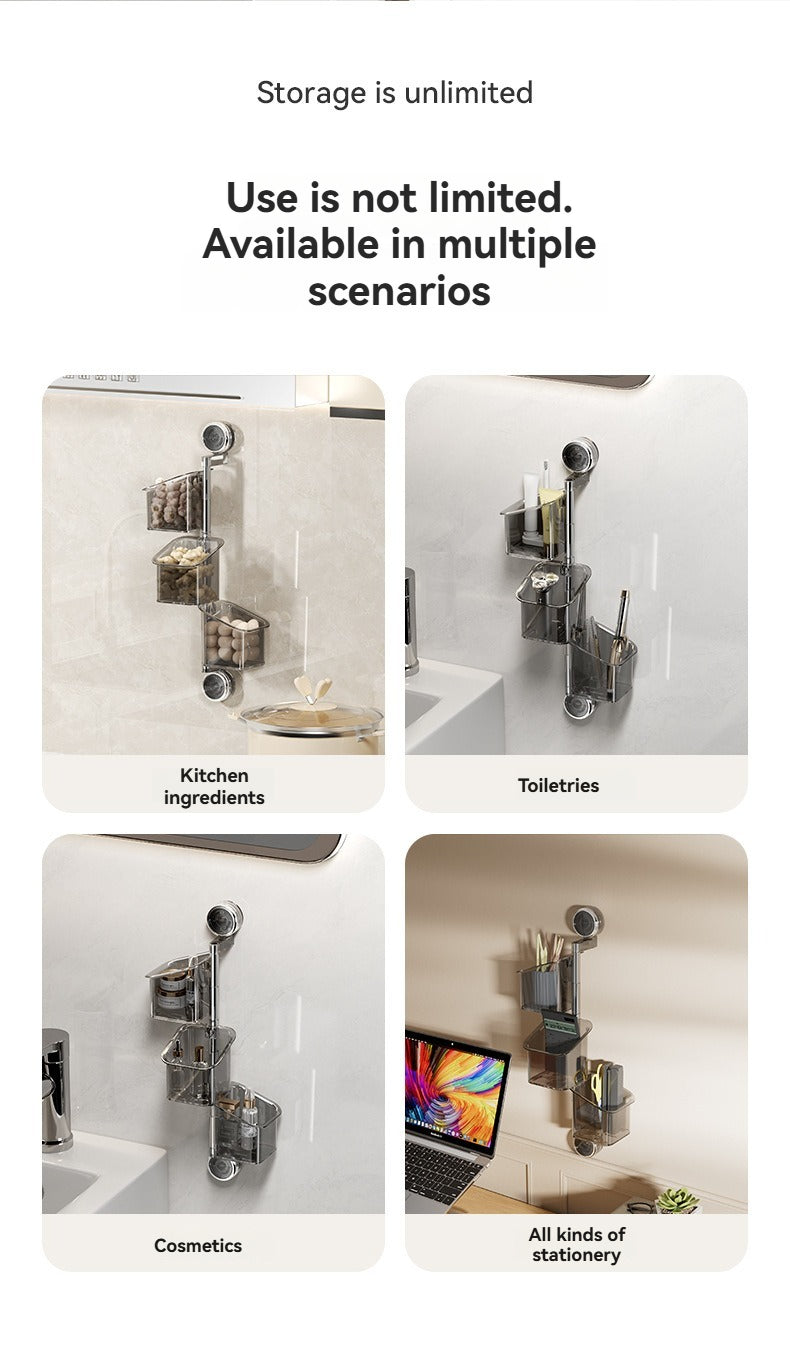 Storage is unlimited

Use is not limited. Available in multiple scenarios

Kitchen ingredients

Toiletries

Cosmetics

All kinds of stationery