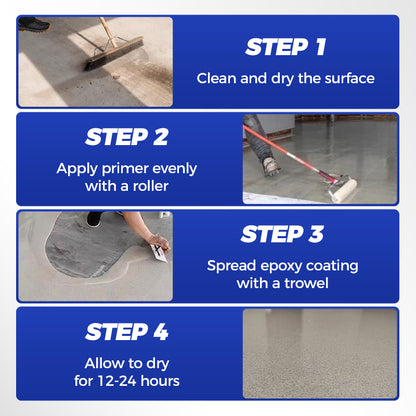 STEP 1
Clean and dry the surface

STEP 2
Apply primer evenly with a roller

STEP 3
Spread epoxy coating with a trowel

STEP 4
Allow to dry for 12-24 hours